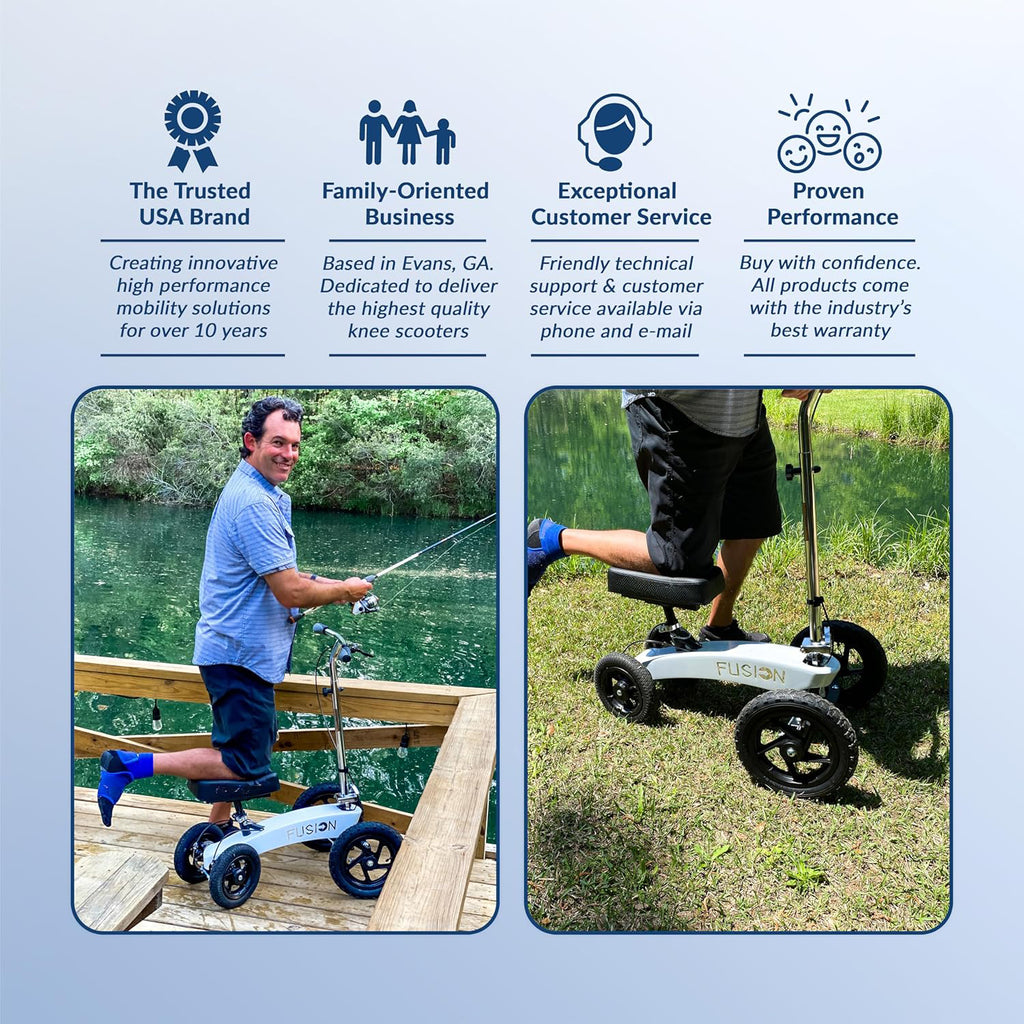 The Trusted USA Brand

Creating innovative high performance mobility solutions for over 10 years

Family-Oriented Business

Based in Evans, GA. Dedicated to deliver the highest quality knee scooters

Exceptional Customer Service

Friendly technical support & customer service available via phone and e-mail

Proven Performance

Buy with confidence. All products come with the industry's best warranty

FUSION

FUSION