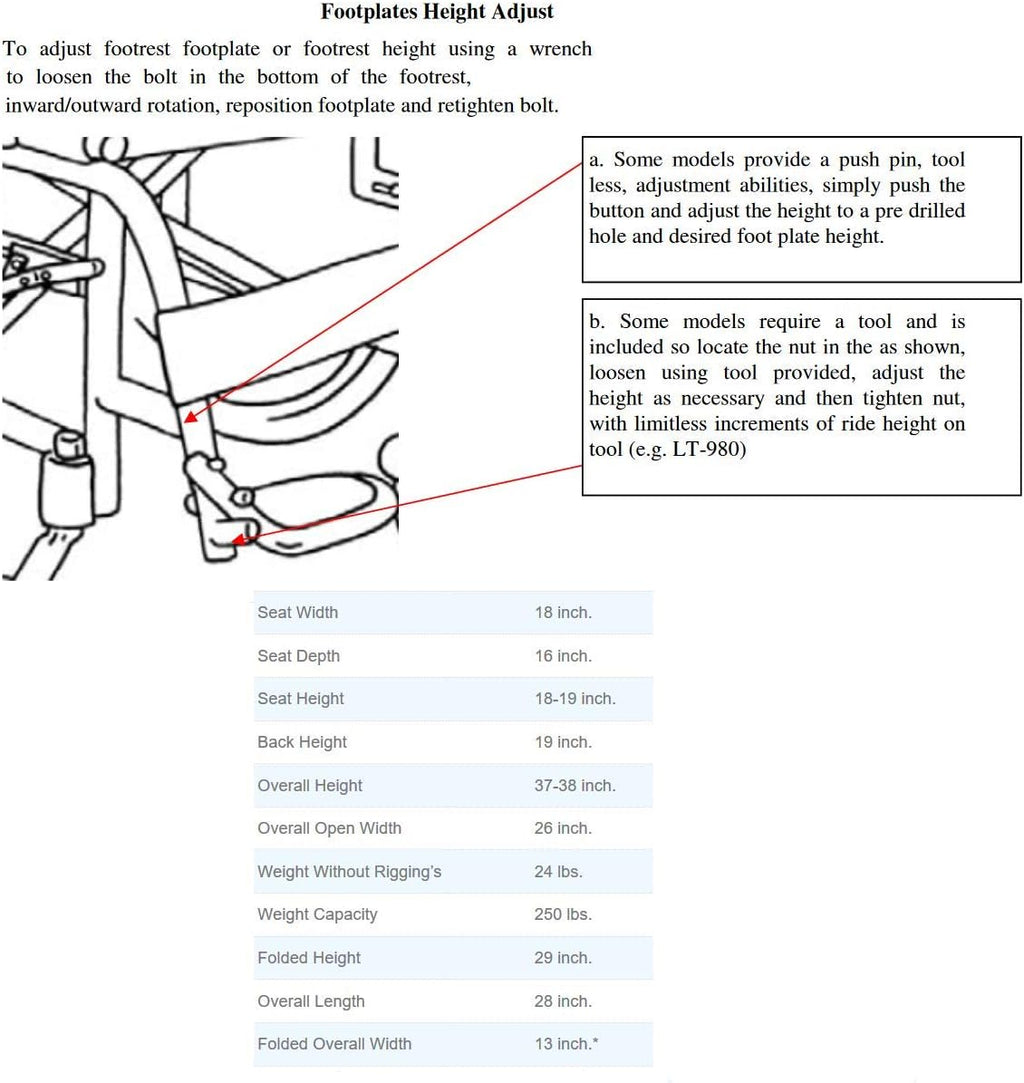 Footplates Height Adjust

To adjust footrest footplate or footrest height using a wrench to loosen the bolt in the bottom of the footrest, inward/outward rotation, reposition footplate and retighten bolt.

a. Some models provide a push pin, tool less, adjustment abilities, simply push the button and adjust the height to a pre drilled hole and desired foot plate height.

b. Some models require a tool and is included so locate the nut in the as shown, loosen using tool provided, adjust the height as necessary and then tighten nut, with limitless increments of ride height on tool (e.g. LT-980)

| | |
|---|---|
| Seat Width | 18 inch. |
| Seat Depth | 16 inch. |
| Seat Height | 18-19 inch. |
| Back Height | 19 inch. |
| Overall Height | 37-38 inch. |
| Overall Open Width | 26 inch. |
| Weight Without Rigging's | 24 lbs. |
| Weight Capacity | 250 lbs. |
| Folded Height | 29 inch. |
| Overall Length | 28 inch. |
| Folded Overall Width | 13 inch.* |