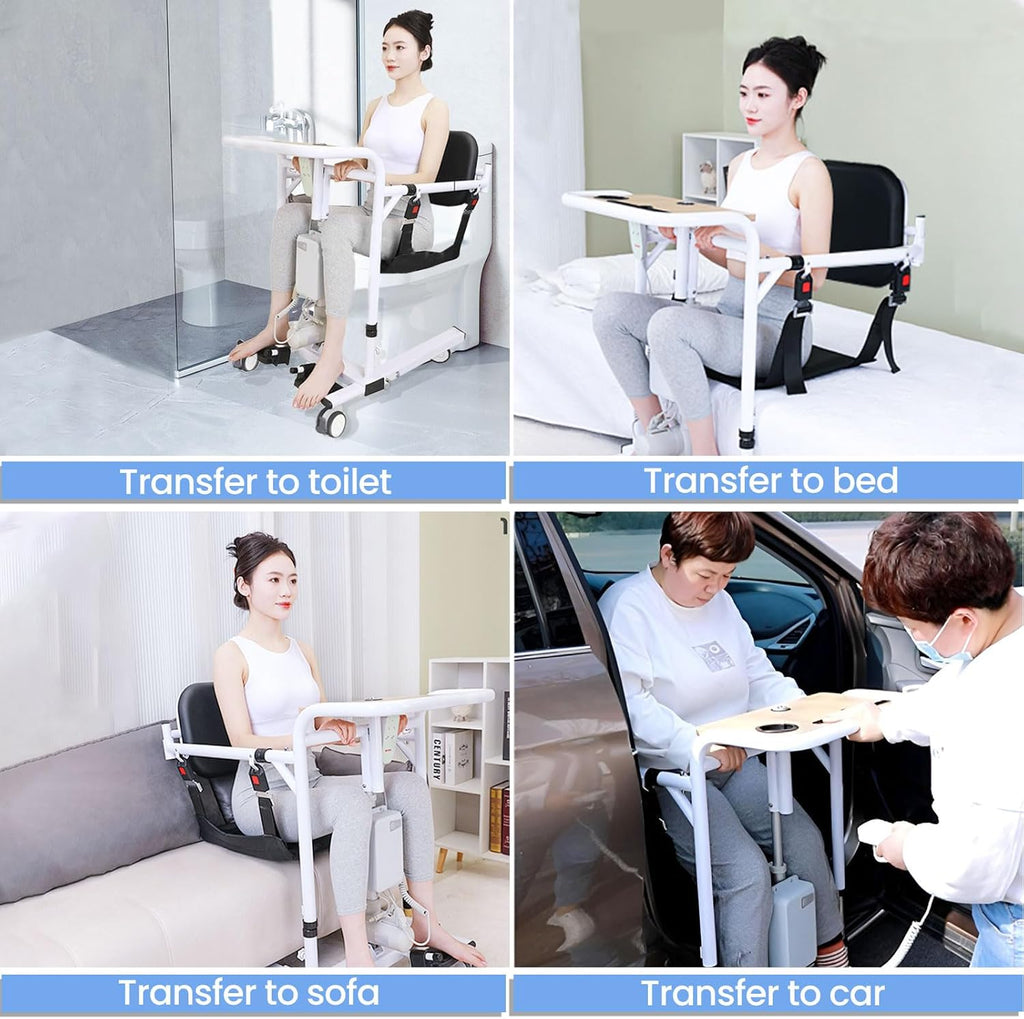 Transfer to toilet

Transfer to bed

CENTURY

Transfer to sofa

Transfer to car